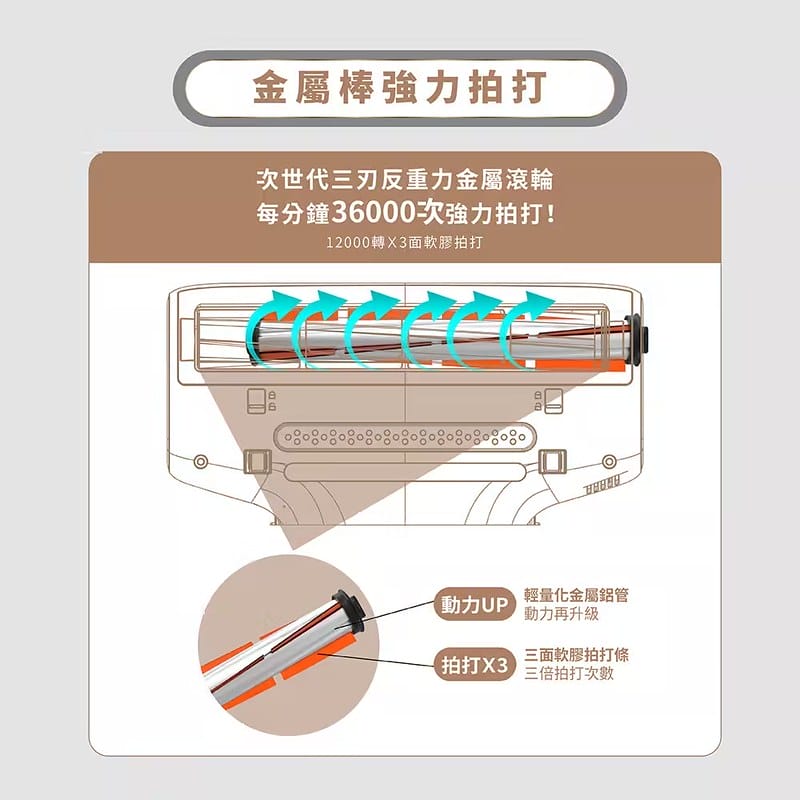 金屬棒強力拍打

次世代三刃反重力金屬滾輪
每分鐘36000次強力拍打！
12000轉X3面軟膠拍打

動力UP
輕量化金屬鋁管
動力再升級

拍打X3
三面軟膠拍打條
三倍拍打次數