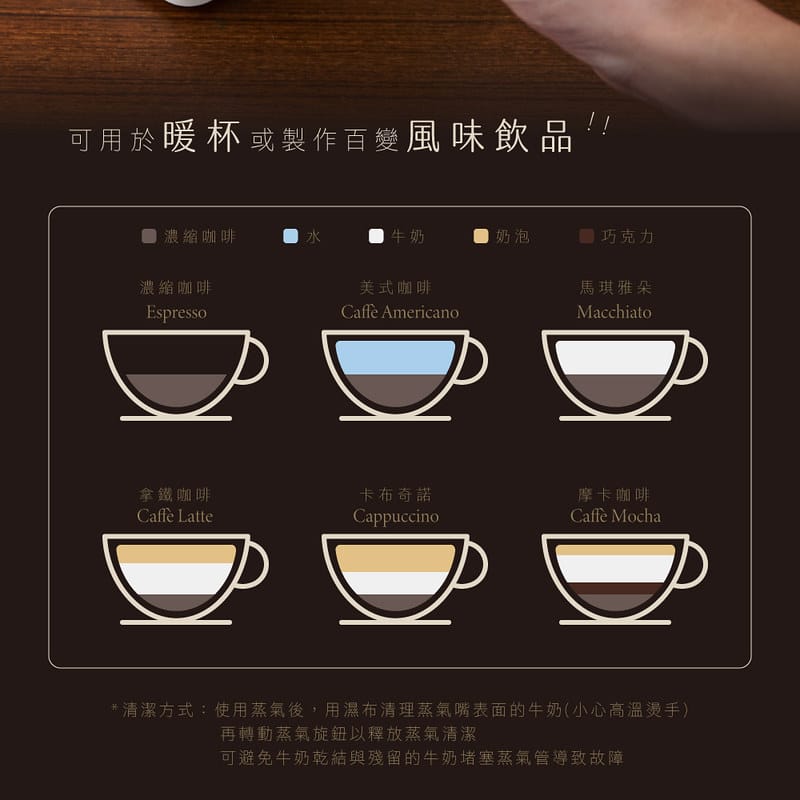 可用於暖杯或製作百變風味飲品!!

濃縮咖啡 水 牛奶 奶泡 巧克力

濃縮咖啡
Espresso

美式咖啡
Caffè Americano

馬琪雅朵
Macchiato

拿鐵咖啡
Caffè Latte

卡布奇諾
Cappuccino

摩卡咖啡
Caffè Mocha

*清潔方式:使用蒸氣後,用濕布清理蒸氣嘴表面的牛奶(小心高溫燙手)
再轉動蒸氣旋鈕以釋放蒸氣清潔
可避免牛奶乾結與殘留的牛奶堵塞蒸氣管導致故障