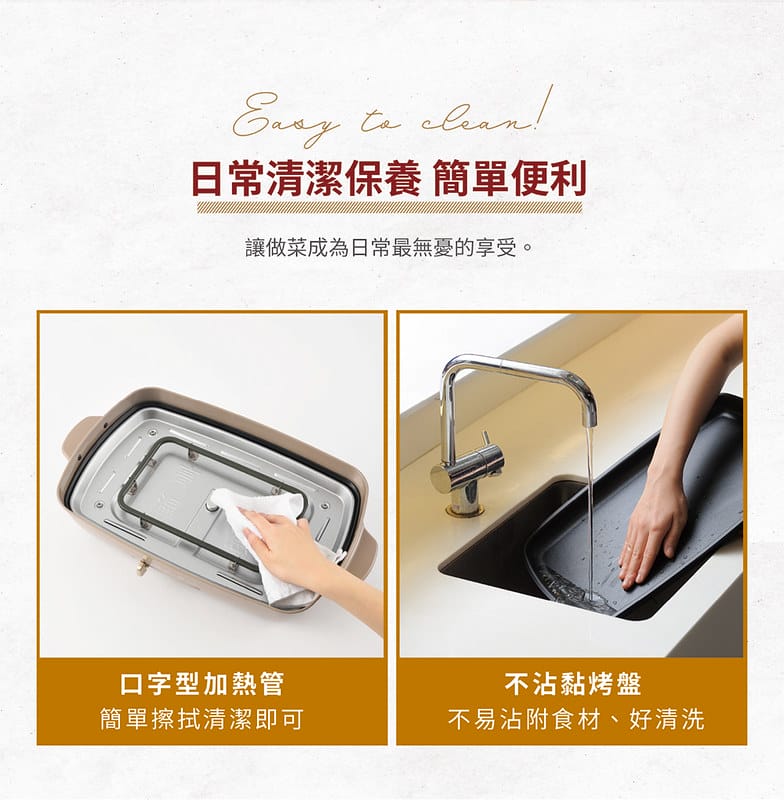 Easy to clean!

日常清潔保養 簡單便利

讓做菜成為日常最無憂的享受。

口字型加熱管
簡單擦拭清潔即可

不沾黏烤盤
不易沾附食材、好清洗