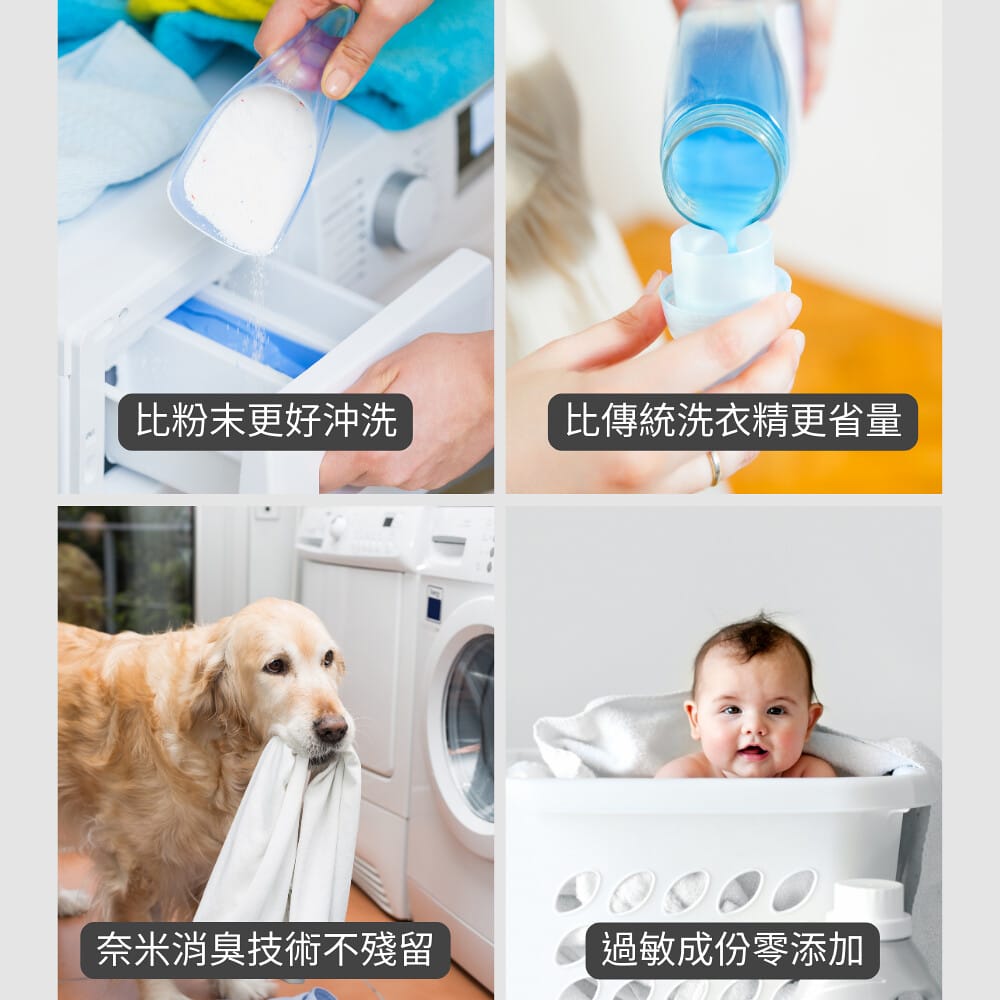 比粉末更好沖洗

比傳統洗衣精更省量

奈米消臭技術不殘留

過敏成份零添加