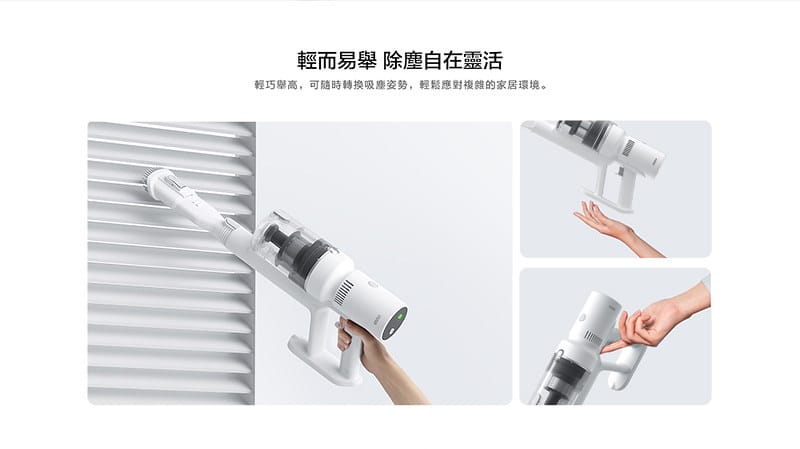 輕而易舉 除塵自在靈活

輕巧舉高，可隨時轉換吸塵姿勢，輕鬆應對複雜的家居環境。