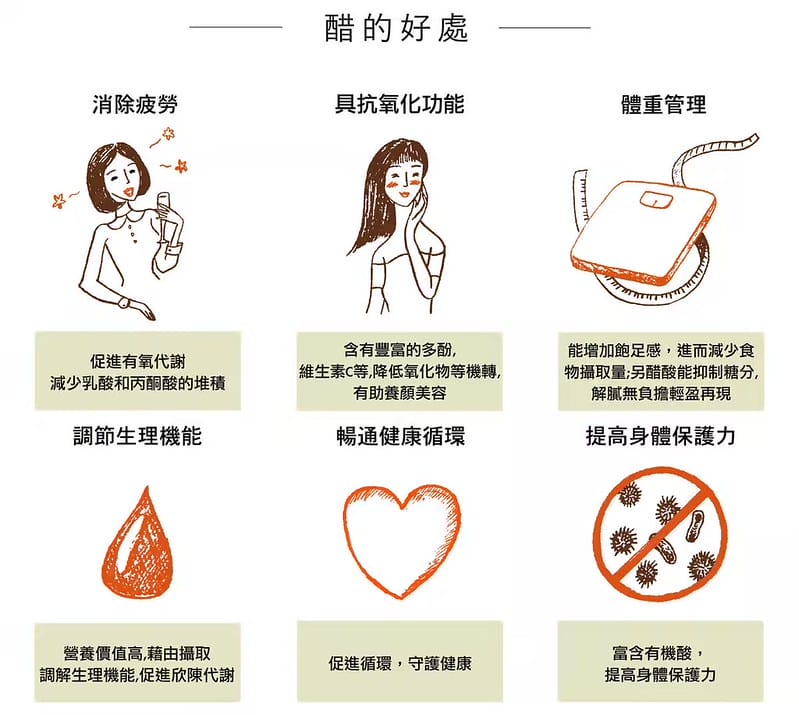 醋的好處

消除疲勞

促進有氧代謝
減少乳酸和丙酮酸的堆積

具抗氧化功能

含有豐富的多酚,
維生素C等,降低氧化物等機轉,
有助養顏美容

體重管理

能增加飽足感，進而減少食物攝取量;另醋酸能抑制糖分,
解膩無負擔輕盈再現

調節生理機能

營養價值高,藉由攝取
調解生理機能,促進欣陳代謝

暢通健康循環

促進循環，守護健康

提高身體保護力

富含有機酸，
提高身體保護力