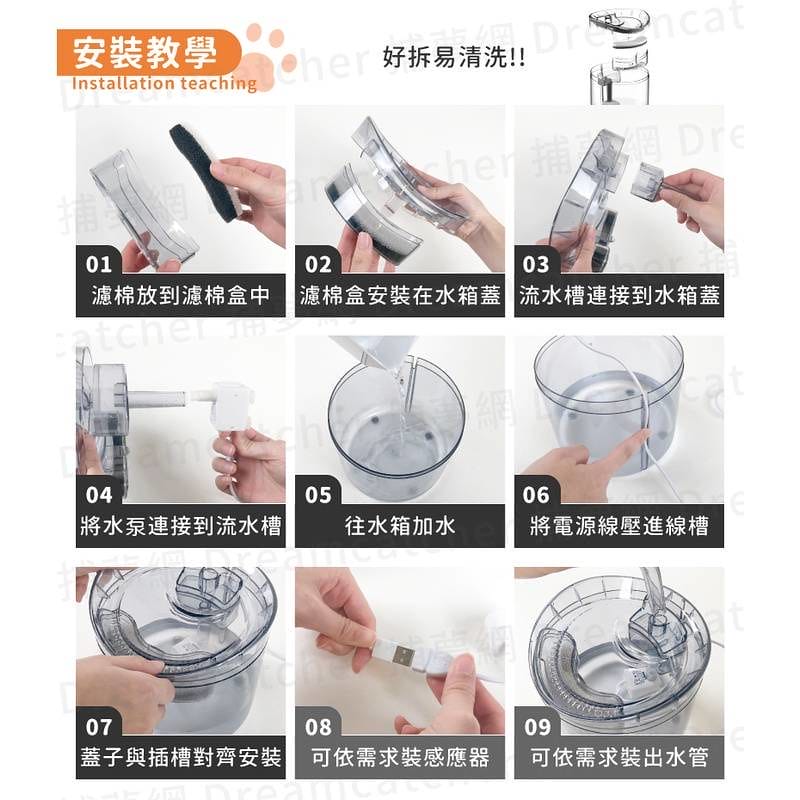 安裝教學
Installation teaching

好拆易清洗!!

01
濾棉放到濾棉盒中

02
濾棉盒安裝在水箱蓋

03
流水槽連接到水箱蓋

04
將水泵連接到流水槽

05
往水箱加水

06
將電源線壓進線槽

07
蓋子與插槽對齊安裝

08
可依需求裝感應器

09
可依需求裝出水管

捕夢網 Dreamcatcher