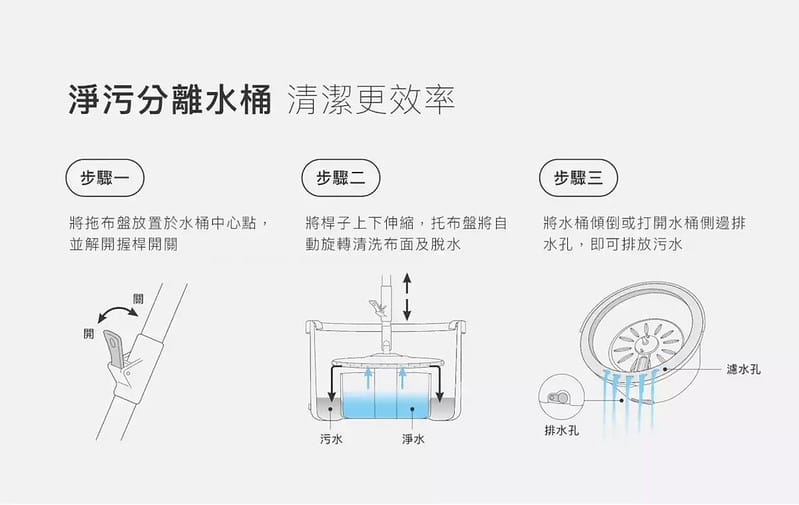 淨污分離水桶 清潔更效率

步驟一

將拖布盤放置於水桶中心點，並解開握桿開關

關

開

步驟二

將桿子上下伸縮，托布盤將自動旋轉清洗布面及脫水

污水

淨水

步驟三

將水桶傾倒或打開水桶側邊排水孔，即可排放污水

濾水孔

排水孔