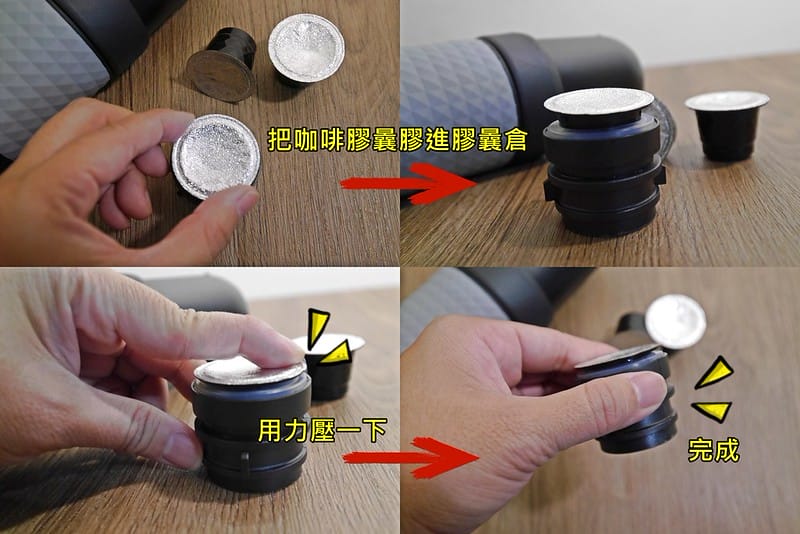 把咖啡膠囊膠進膠囊倉

用力壓一下

完成