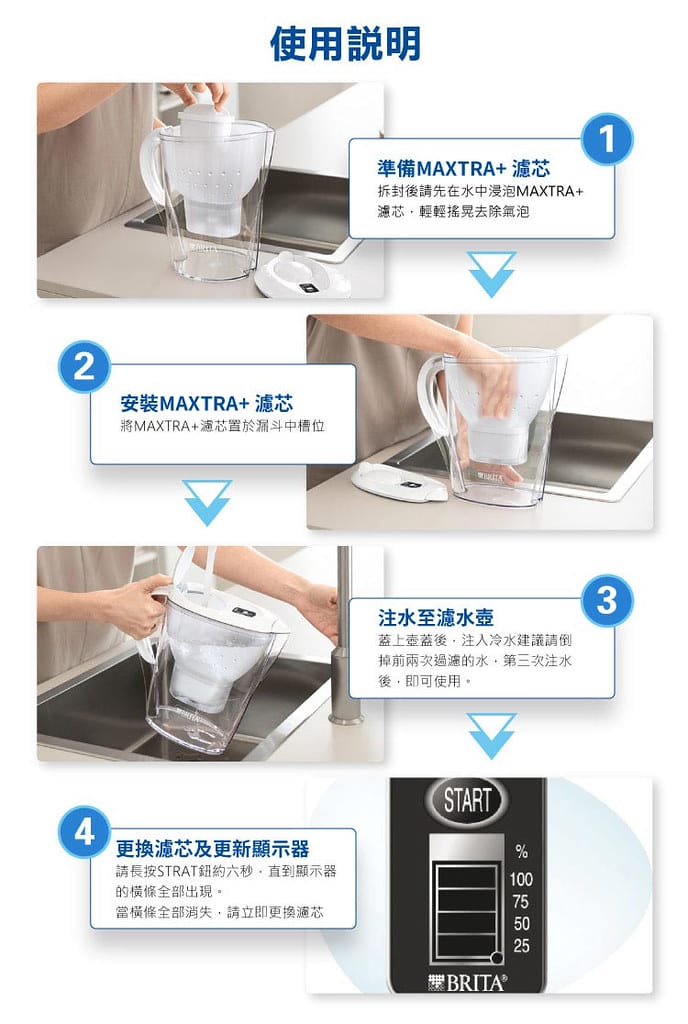 使用說明

1
準備MAXTRA+ 濾芯
拆封後請先在水中浸泡MAXTRA+濾芯，輕輕搖晃去除氣泡

BRITA

2
安裝MAXTRA+ 濾芯
將MAXTRA+濾芯置於漏斗中槽位

BRITA

3
注水至濾水壺
蓋上壺蓋後，注入冷水建議請倒掉前兩次過濾的水，第三次注水後，即可使用。

BRITA

4
更換濾芯及更新顯示器
請長按STRAT鈕約六秒，直到顯示器的橫條全部出現。
當橫條全部消失，請立即更換濾芯

START
%
100
75
50
25
BRITA®